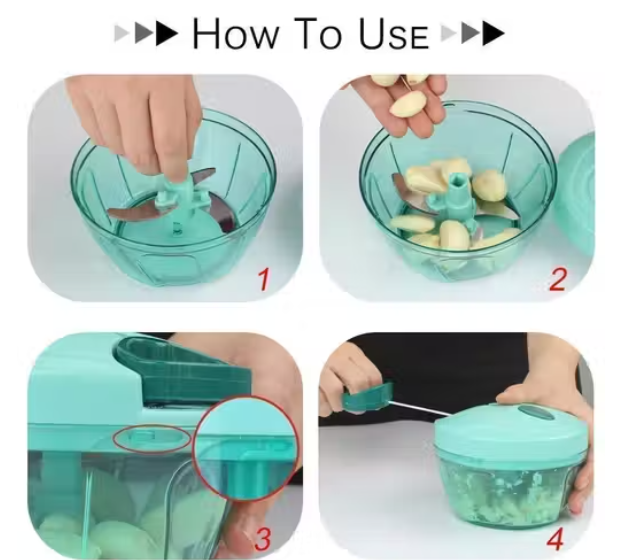 HOW TO USE

1

2

3

4